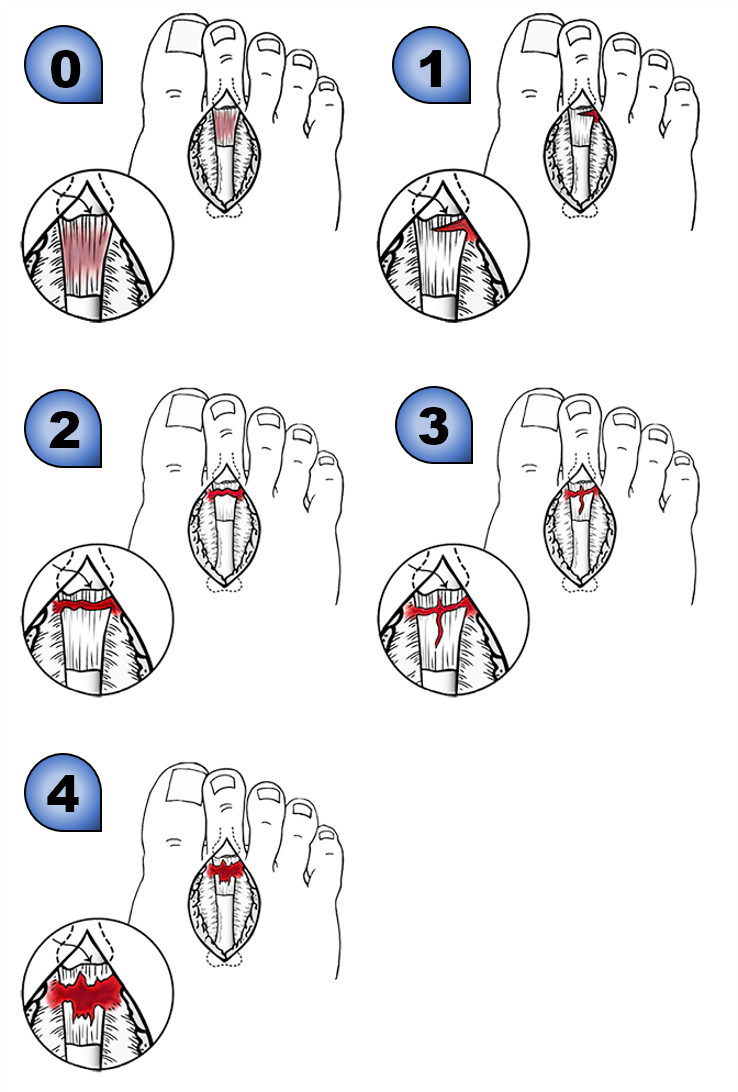 0

1

2

3

4