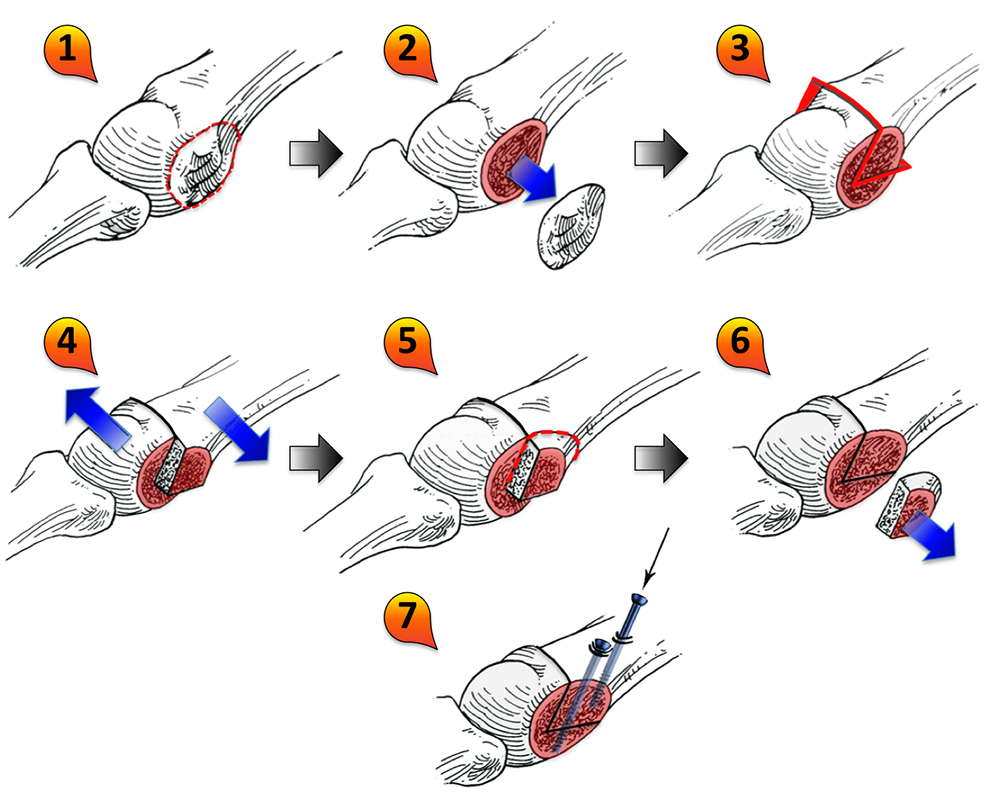 1
2
3
4
5
6
7